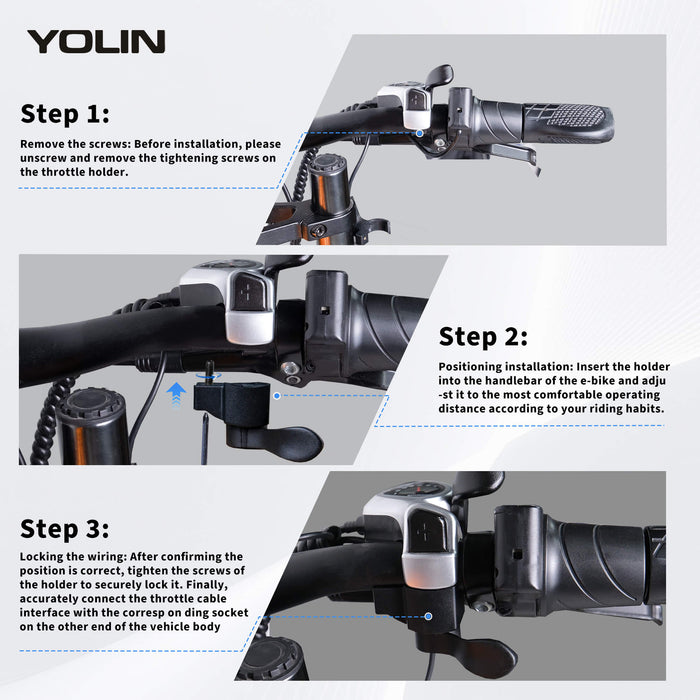 YOLIN

Step 1:

Remove the screws: Before installation, please unscrew and remove the tightening screws on the throttle holder.

Step 2:

Positioning installation: Insert the holder into the handlebar of the e-bike and adju -st it to the most comfortable operating distance according to your riding habits.

Step 3:

Locking the wiring: After confirming the position is correct, tighten the screws of the holder to securely lock it. Finally, accurately connect the throttle cable interface with the corresp on ding socket on the other end of the vehicle body